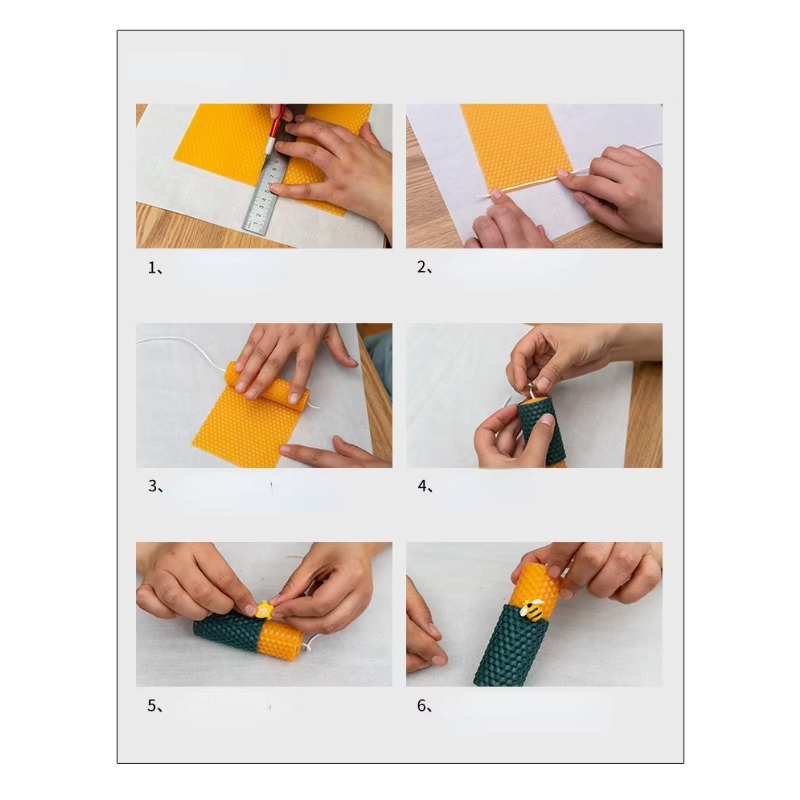 1、

2、

3、

4、

5、

6、